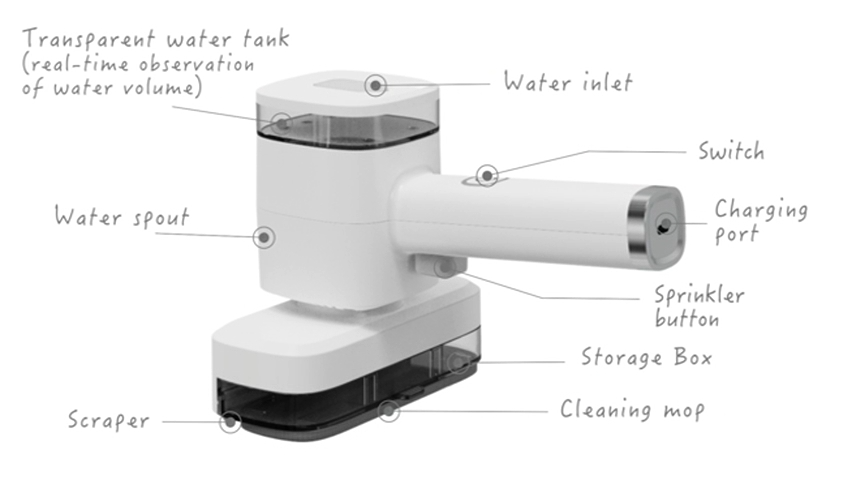 Transparent water tank (real-time observation of water volume)

Water inlet

Switch

Water spout

Charging port

Sprinkler button

Storage Box

Scraper

Cleaning mop