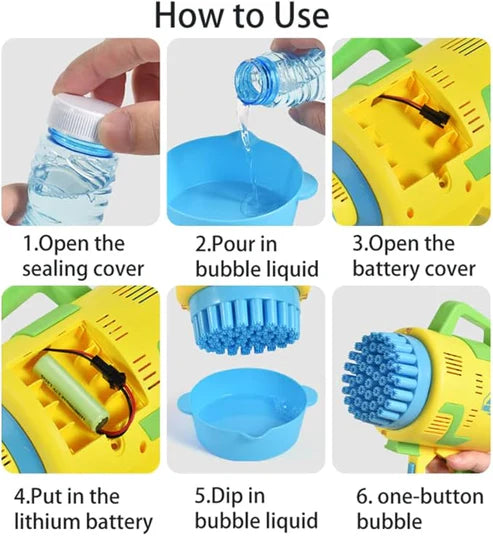 How to Use

1.Open the sealing cover

2.Pour in bubble liquid

3.Open the battery cover

4.Put in the lithium battery

5.Dip in bubble liquid

6. one-button bubble