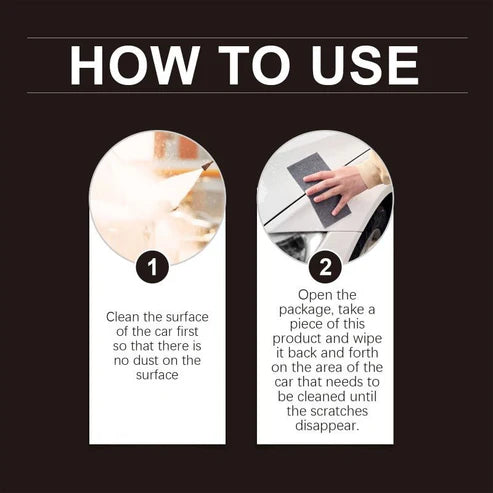 HOW TO USE

1

Clean the surface of the car first so that there is no dust on the surface

2

Open the package, take a piece of this product and wipe it back and forth on the area of the car that needs to be cleaned until the scratches disappear.