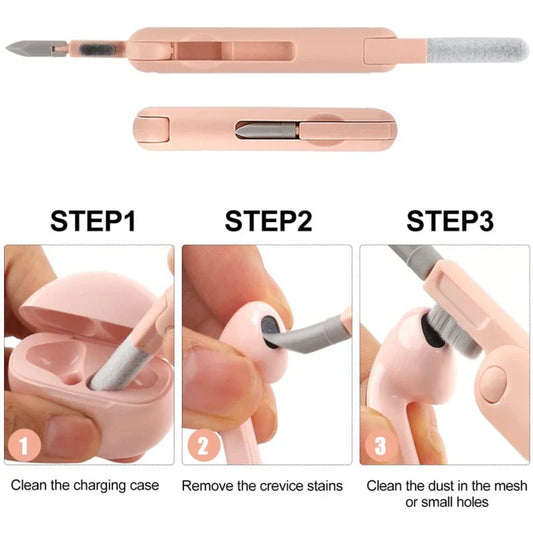 STEP1

1

Clean the charging case

STEP2

2

Remove the crevice stains

STEP3

3

Clean the dust in the mesh or small holes